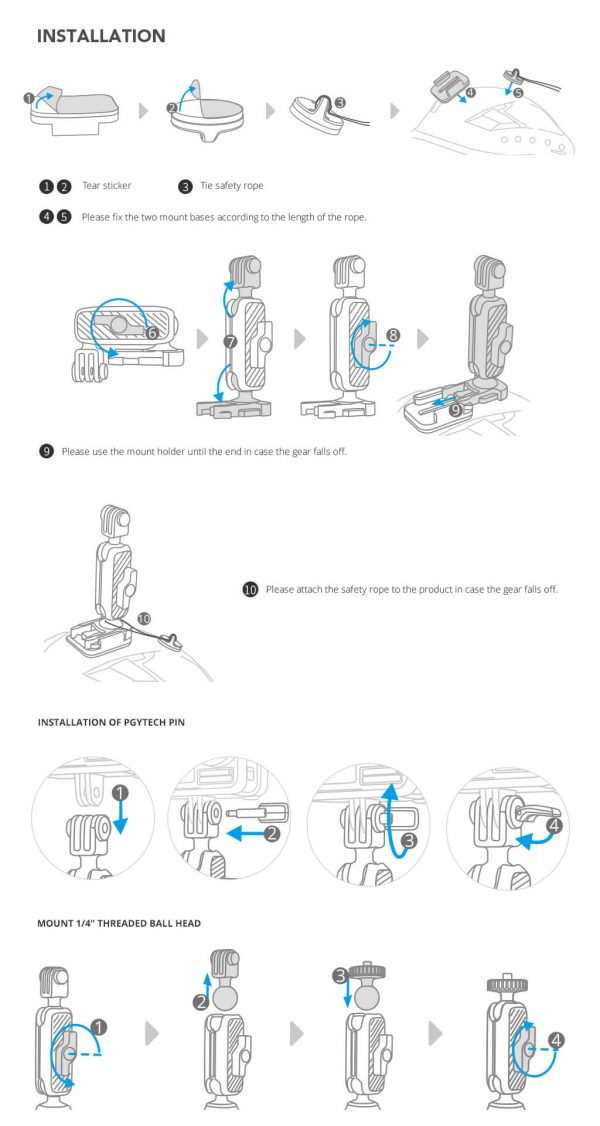 INSTALLATION

1 2 3 4 5

1 2 Tear sticker 3 Tie safety rope

4 5 Please fix the two mount bases according to the length of the rope.

6 7 8 9

9 Please use the mount holder until the end in case the gear falls off.

10

10 Please attach the safety rope to the product in case the gear falls off.

INSTALLATION OF PGYTECH PIN

1 2 3 4

MOUNT 1/4" THREADED BALL HEAD

1 2 3 4