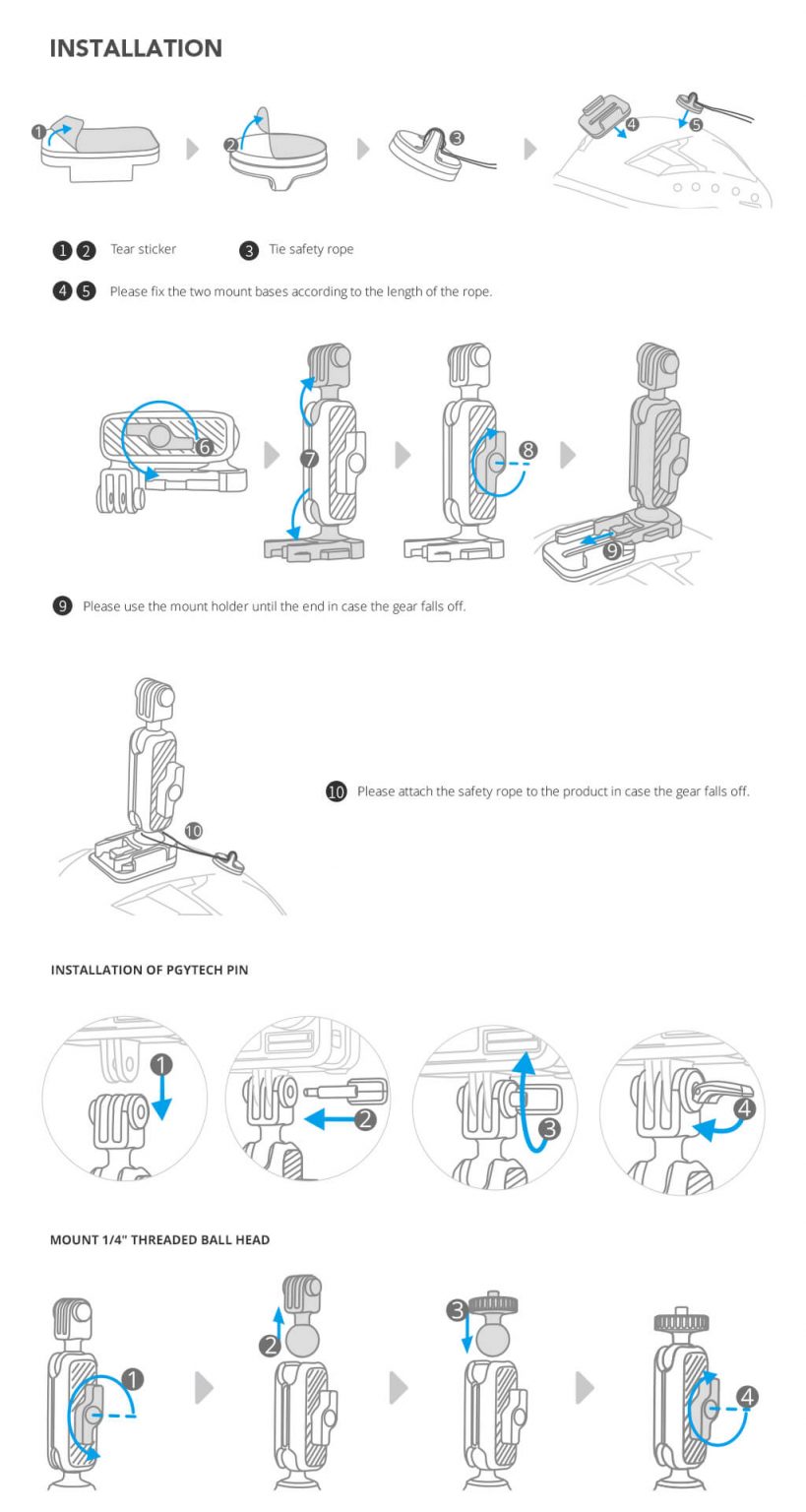 INSTALLATION

1 2 3 4 5

1 2 Tear sticker 3 Tie safety rope

4 5 Please fix the two mount bases according to the length of the rope.

6 7 8 9

9 Please use the mount holder until the end in case the gear falls off.

10

10 Please attach the safety rope to the product in case the gear falls off.

INSTALLATION OF PGYTECH PIN

1 2 3 4

MOUNT 1/4" THREADED BALL HEAD

1 2 3 4