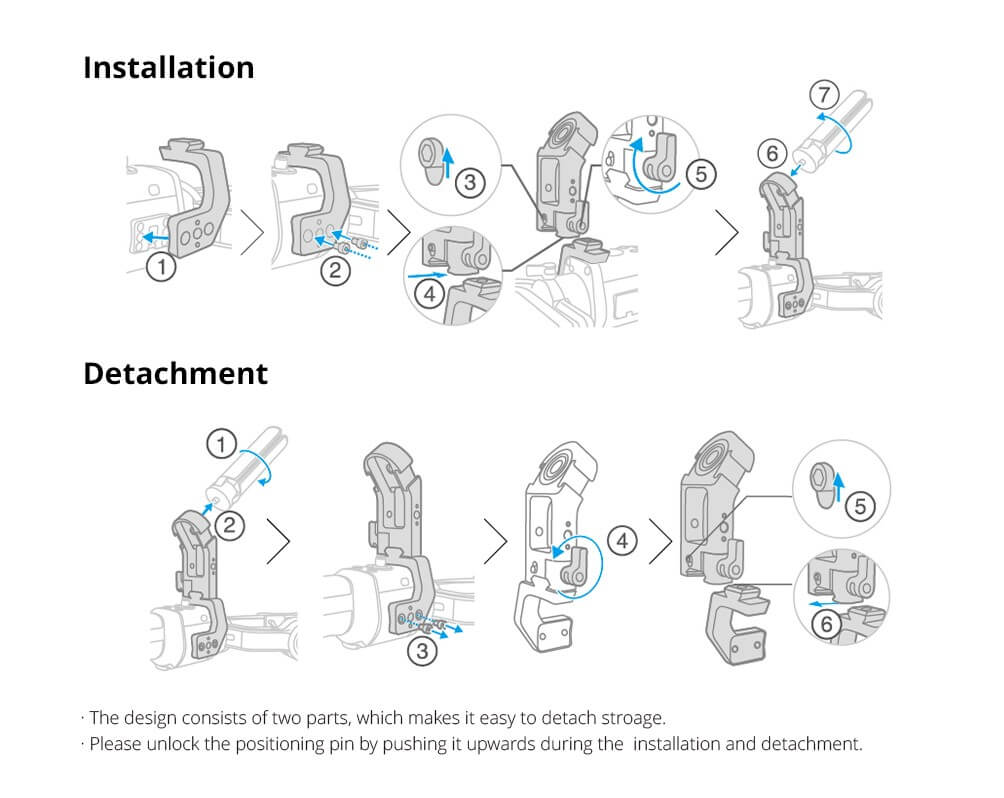 Installation

1 2 3 4 5 6 7

Detachment

1 2 3 4 5 6

· The design consists of two parts, which makes it easy to detach stroage.
· Please unlock the positioning pin by pushing it upwards during the installation and detachment.