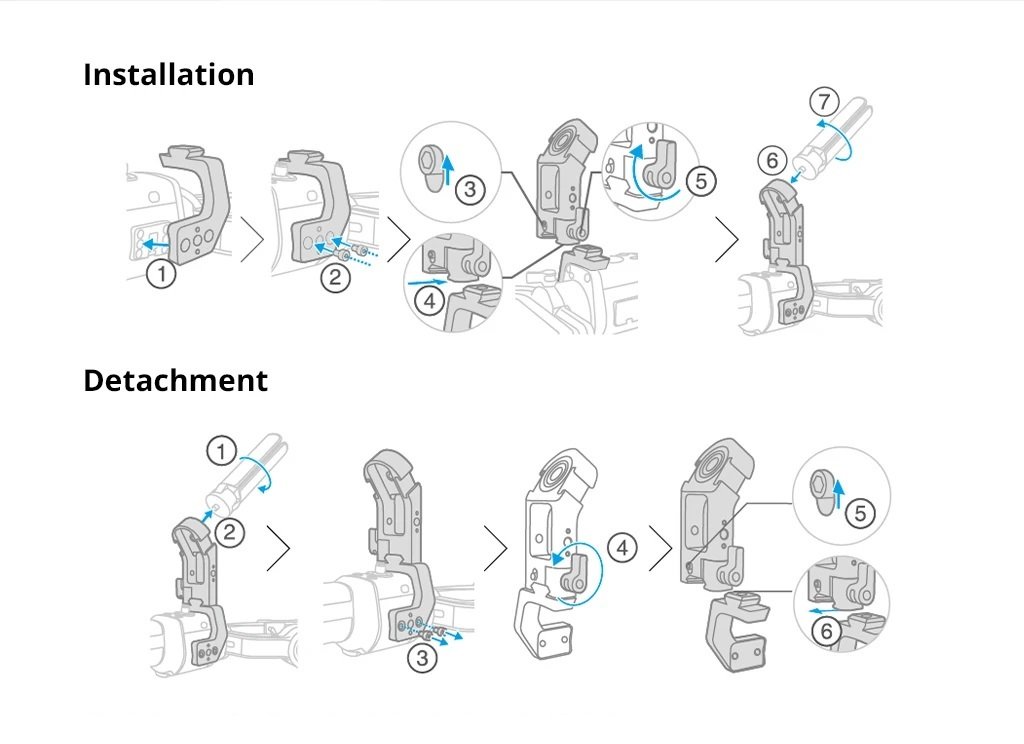 Installation

1
2
3
4
5
6
7

Detachment

1
2
3
4
5
6