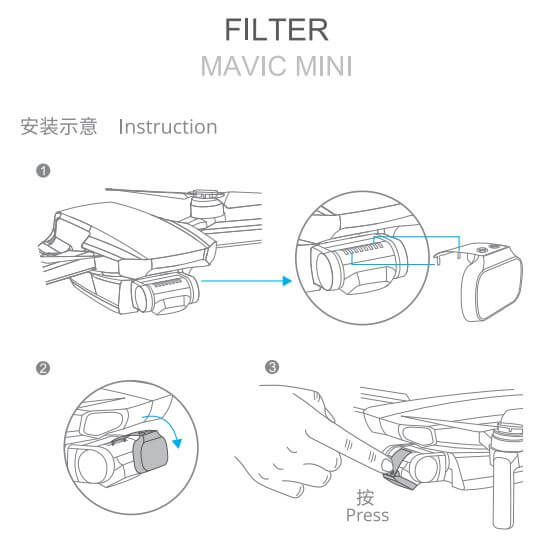 FILTER
MAVIC MINI

安装示意 Instruction

❶

❷

❸

按
Press