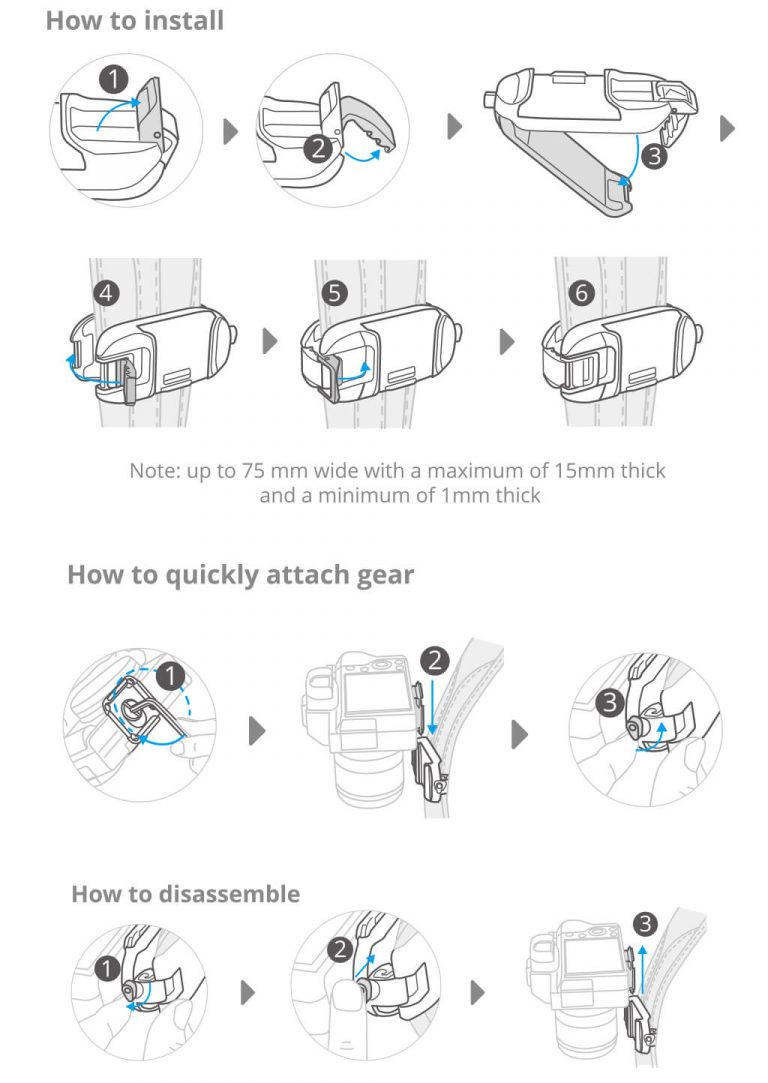 How to install

1

2

3

4

5

6

Note: up to 75 mm wide with a maximum of 15mm thick and a minimum of 1mm thick

How to quickly attach gear

1

2

3

How to disassemble

1

2

3