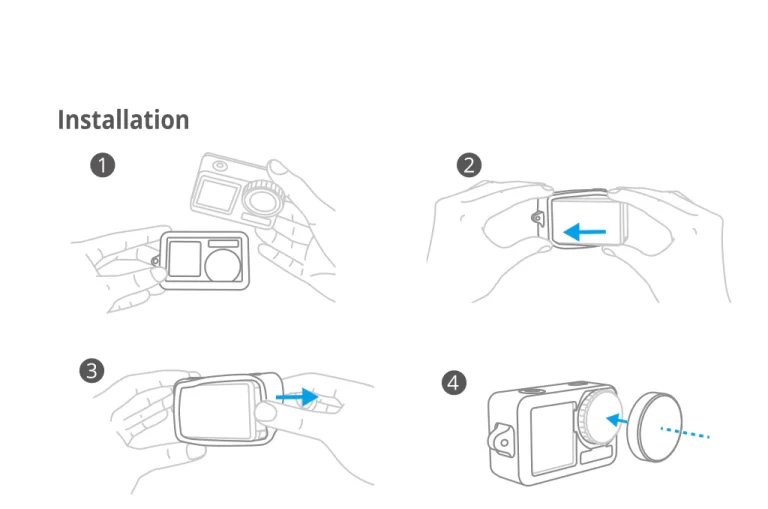 Installation

1

2

3

4